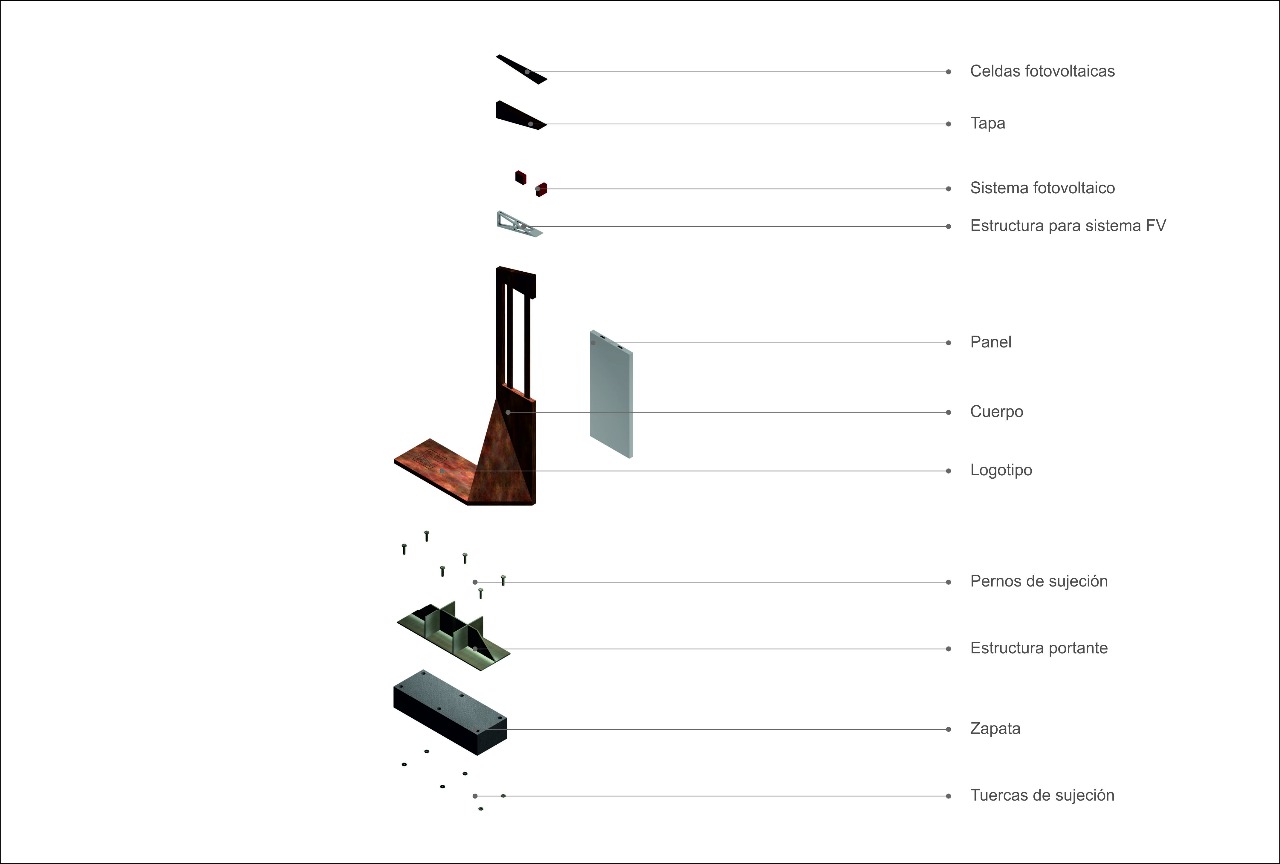 Celdas fotovoltaicas
Tapa
Sistema fotovoltaico
Estructura para sistema FV
Panel
Cuerpo
Logotipo
Pernos de sujeción
Estructura portante
Zapata
Tuercas de sujeción